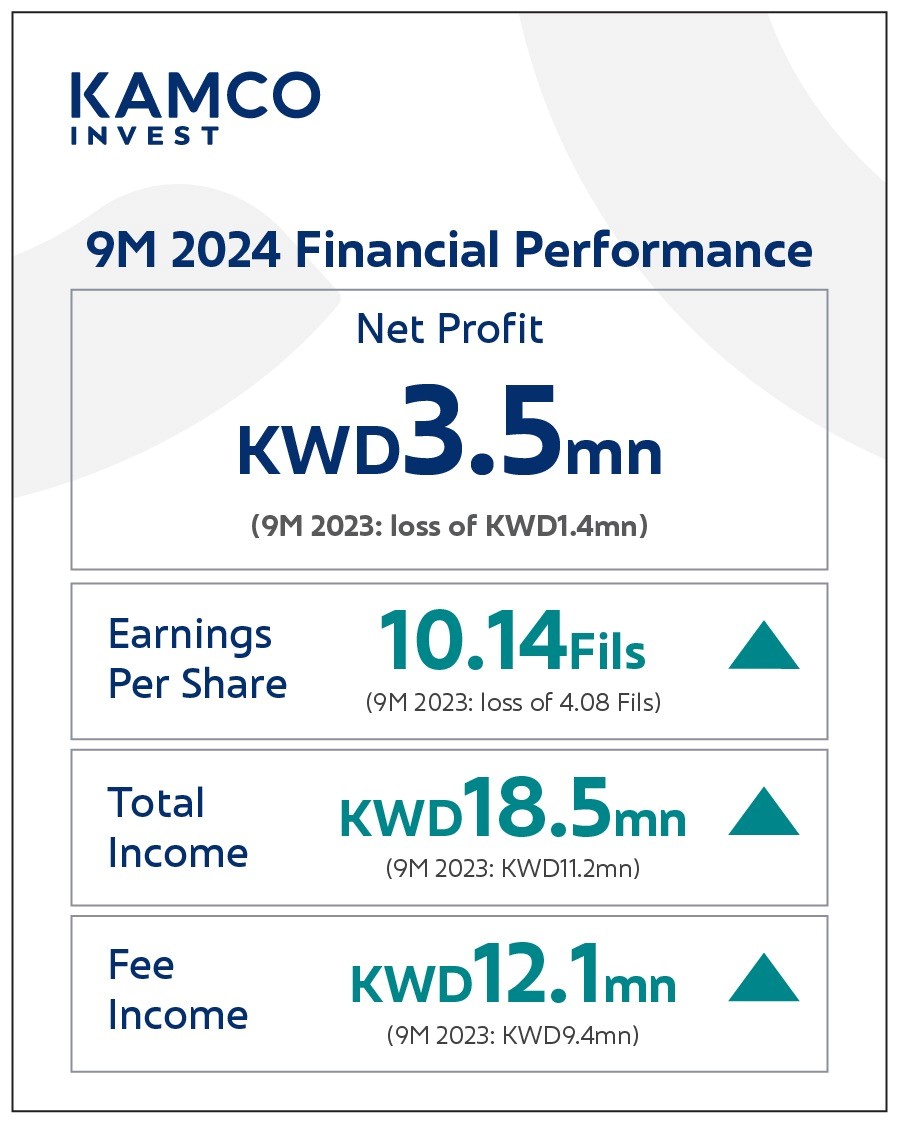 KAMCO
INVEST

9M 2024 Financial Performance

Net Profit

KWD3.5mn

(9M 2023: loss of KWD1.4mn)

Earnings Per Share

10.14Fils

(9M 2023: loss of 4.08 Fils)

Total Income

KWD18.5mn

(9M 2023: KWD11.2mn)

Fee Income

KWD12.1mn

(9M 2023: KWD9.4mn)